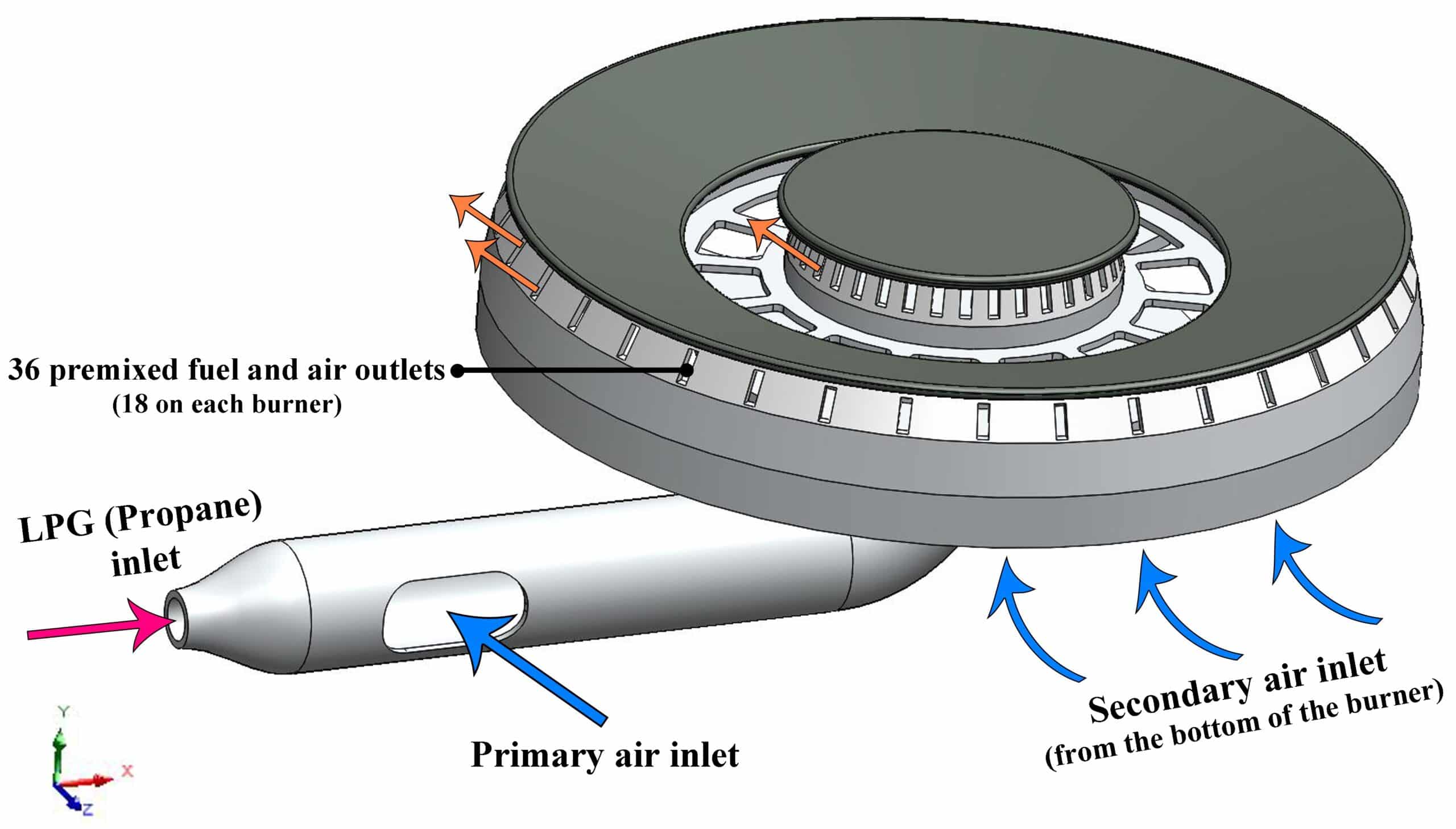 36 premixed fuel and air outlets
(18 on each burner)

LPG (Propane) inlet

Primary air inlet

Secondary air inlet
(from the bottom of the burner)

Y
X
Z